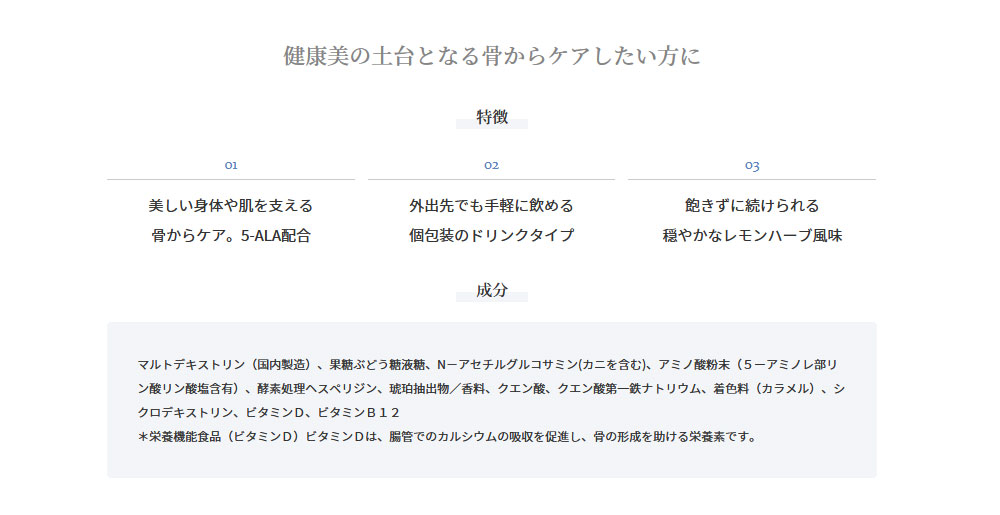 健康美の土台となる骨からケアしたい方に

特徴

01

美しい身体や肌を支える
骨からケア。5-ALA配合

02

外出先でも手軽に飲める
個包装のドリンクタイプ

03

飽きずに続けられる
穏やかなレモンハーブ風味

成分

マルトデキストリン（国内製造）、果糖ぶどう糖液糖、N－アセチルグルコサミン(カニを含む)、アミノ酸粉末（５－アミノレ部リン酸リン酸塩含有）、酵素処理ヘスペリジン、琥珀抽出物／香料、クエン酸、クエン酸第一鉄ナトリウム、着色料（カラメル）、シクロデキストリン、ビタミンD、ビタミンＢ１２
＊栄養機能食品（ビタミンD）ビタミンDは、腸管でのカルシウムの吸収を促進し、骨の形成を助ける栄養素です。