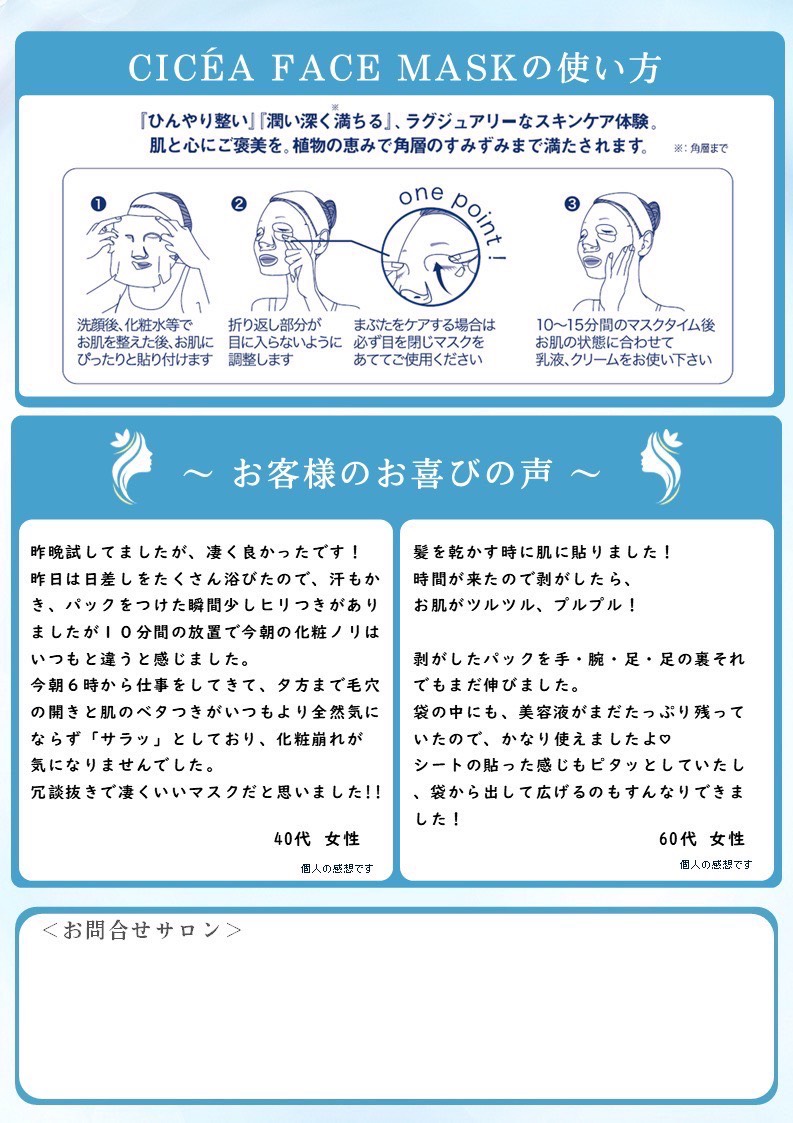 CICÉA FACE MASKの使い方

『ひんやり整い』『潤い深く満ちる※』、ラグジュアリーなスキンケア体験。
肌と心にご褒美を。植物の恵みで角層のすみずみまで満たされます。 ※：角層まで

❶
洗顔後、化粧水等でお肌を整えた後、お肌にぴったりと貼り付けます

❷
折り返し部分が目に入らないように調整します

one point!
まぶたをケアする場合は必ず目を閉じマスクをあててご使用ください

❸
10〜15分間のマスクタイム後お肌の状態に合わせて乳液、クリームをお使い下さい

〜 お客様のお喜びの声 〜

昨晩試してましたが、凄く良かったです！
昨日は日差しをたくさん浴びたので、汗もかき、パックをつけた瞬間少しヒリつきがありましたが１０分間の放置で今朝の化粧ノリはいつもと違うと感じました。
今朝６時から仕事をしてきて、夕方まで毛穴の開きと肌のベタつきがいつもより全然気にならず「サラッ」としており、化粧崩れが気になりませんでした。
冗談抜きで凄くいいマスクだと思いました!!
40代 女性
個人の感想です

髪を乾かす時に肌に貼りました！
時間が来たので剥がしたら、
お肌がツルツル、プルプル！

剥がしたパックを手・腕・足・足の裏それでもまだ伸びました。
袋の中にも、美容液がまだたっぷり残っていたので、かなり使えましたよ♡
シートの貼った感じもピタッとしていたし、袋から出して広げるのもすんなりできました！
60代 女性
個人の感想です

＜お問合せサロン＞